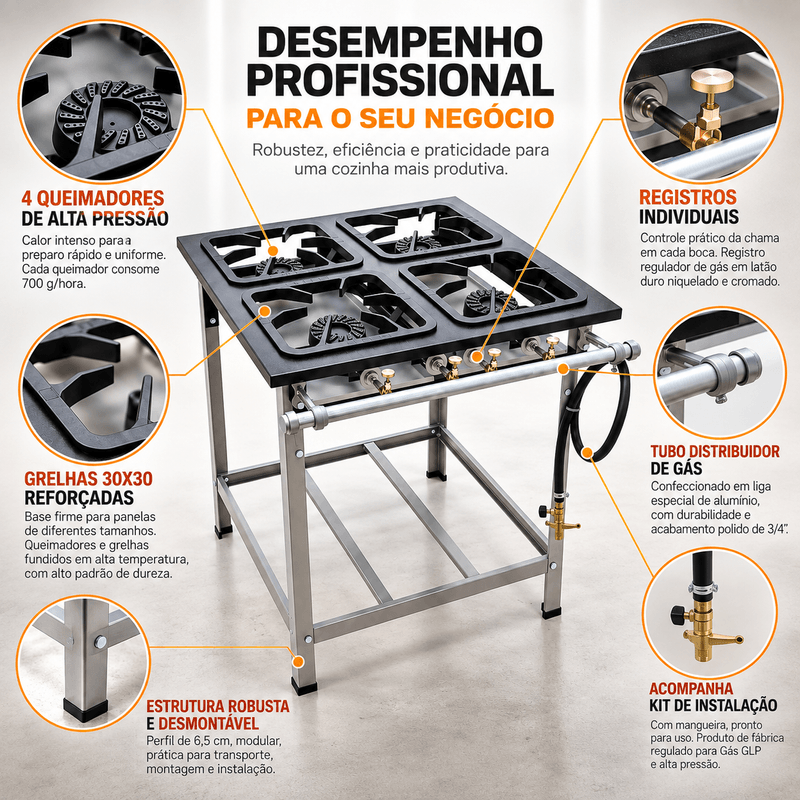 DESEMPENHO PROFISSIONAL

PARA O SEU NEGÓCIO

Robustez, eficiência e praticidade para uma cozinha mais produtiva.

4 QUEIMADORES DE ALTA PRESSÃO

Calor intenso paraa preparo rápido e uniforme. Cada queimador consome 700 g/hora.

GRELHAS 30X30 REFORÇADAS

Base firme para panelas de diferentes tamanhos. Queimadores e grelhas fundidos em alta temperatura, com alto padrão de dureza.

ESTRUTURA ROBUSTA E DESMONTÁVEL

Perfil de 6,5 cm, modular, prática para transporte, montagem e instalação.

REGISTROS INDIVIDUAIS

Controle prático da chama em cada boca. Registro regulador de gás em latão duro niquelado e cromado.

TUBO DISTRIBUIDOR DE GÁS

Confeccionado em liga especial de alumínio, com durabilidade e acabamento polido de 3/4".

ACOMPANHA KIT DE INSTALAÇÃO

Com mangueira, pronto para uso. Produto de fábrica regulado para Gás GLP e alta pressão.