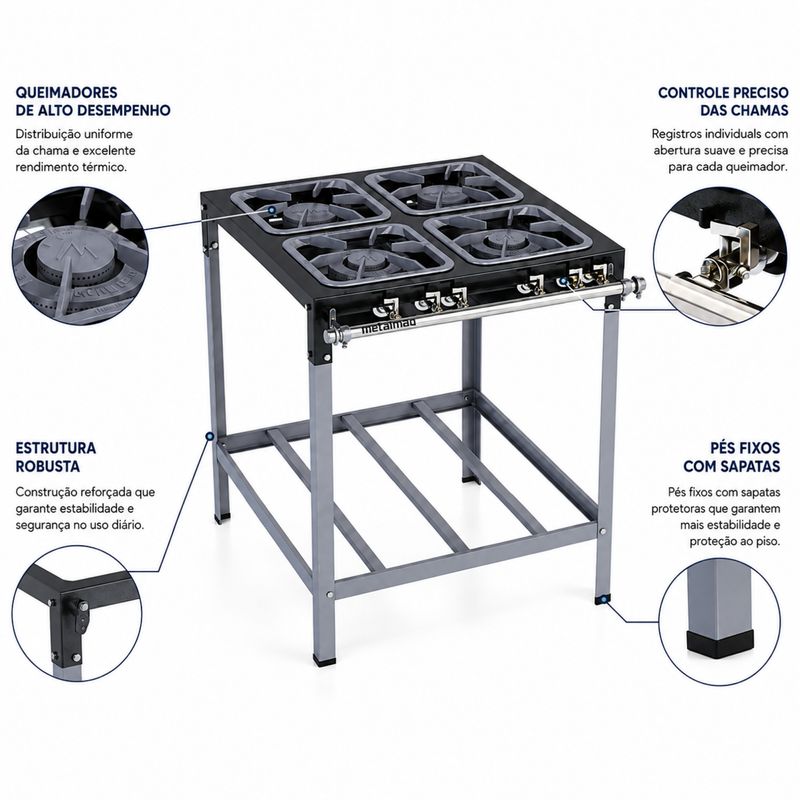 QUEIMADORES DE ALTO DESEMPENHO

Distribuição uniforme da chama e excelente rendimento térmico.

CONTROLE PRECISO DAS CHAMAS

Registros individuais com abertura suave e precisa para cada queimador.

metalmaq

ESTRUTURA ROBUSTA

Construção reforçada que garante estabilidade e segurança no uso diário.

PÉS FIXOS COM SAPATAS

Pés fixos com sapatas protetoras que garantem mais estabilidade e proteção ao piso.