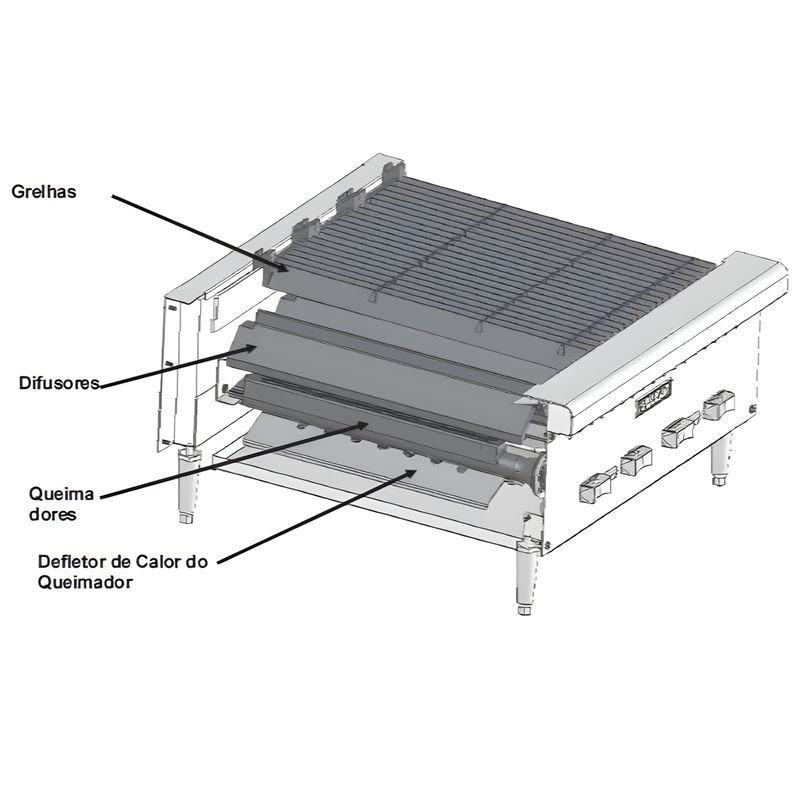 Grelhas

Difusores

Queima
dores

Defletor de Calor do
Queimador