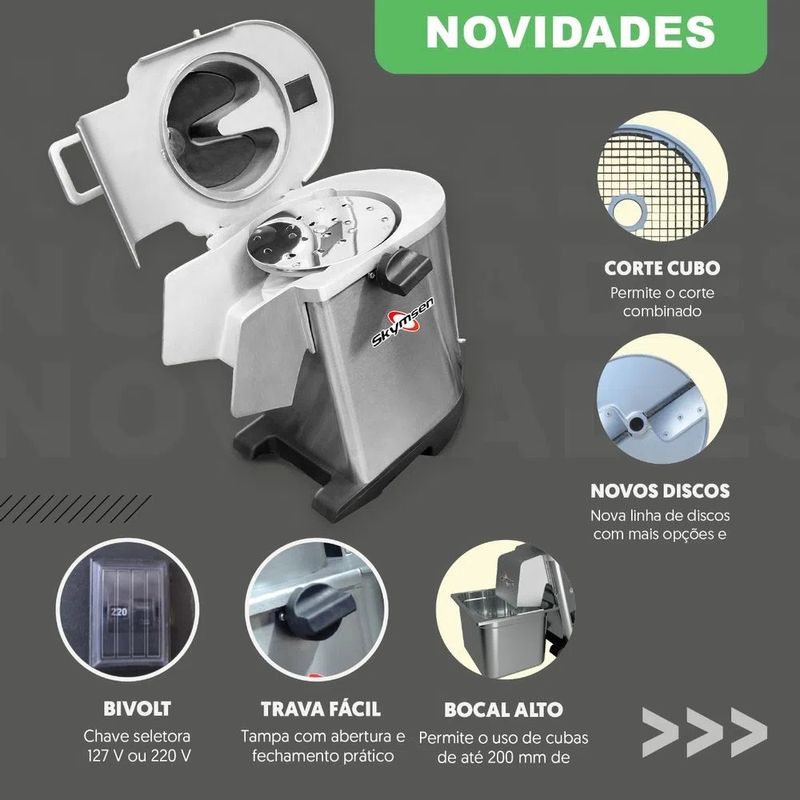 NOVIDADES

Skymsen

CORTE CUBO
Permite o corte combinado

NOVOS DISCOS
Nova linha de discos com mais opções e

220

BIVOLT
Chave seletora 127 V ou 220 V

TRAVA FÁCIL
Tampa com abertura e fechamento prático

BOCAL ALTO
Permite o uso de cubas de até 200 mm de